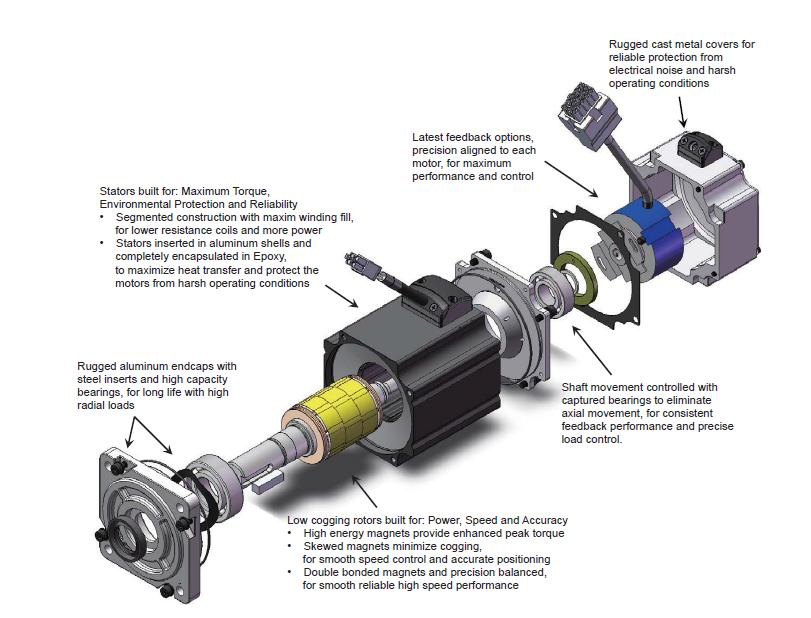 Rugged cast metal covers for reliable protection from electrical noise and harsh operating conditions

Latest feedback options, precision aligned to each motor, for maximum performance and control

Stators built for: Maximum Torque, Environmental Protection and Reliability
• Segmented construction with maxim winding fill, for lower resistance coils and more power
• Stators inserted in aluminum shells and completely encapsulated in Epoxy, to maximize heat transfer and protect the motors from harsh operating conditions

Rugged aluminum endcaps with steel inserts and high capacity bearings, for long life with high radial loads

Shaft movement controlled with captured bearings to eliminate axial movement, for consistent feedback performance and precise load control.

Low cogging rotors built for: Power, Speed and Accuracy
• High energy magnets provide enhanced peak torque
• Skewed magnets minimize cogging, for smooth speed control and accurate positioning
• Double bonded magnets and precision balanced, for smooth reliable high speed performance