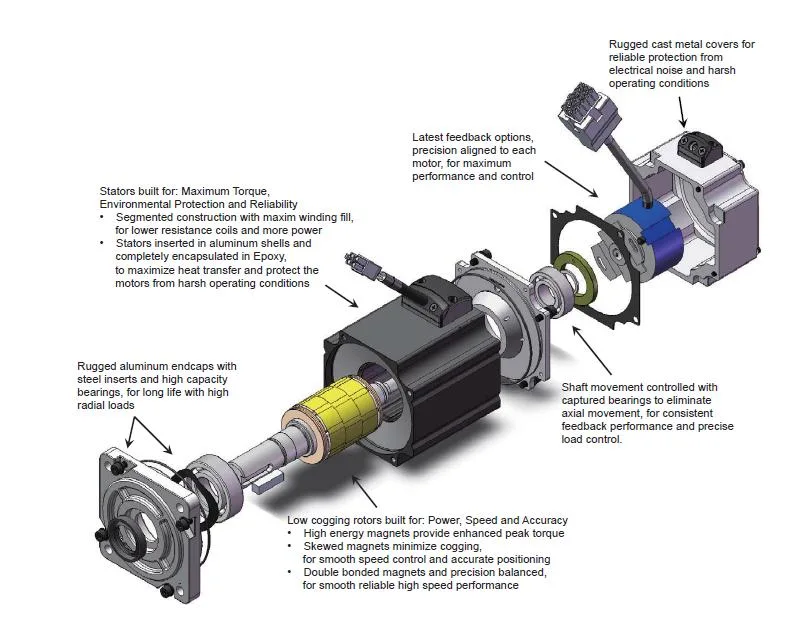 Rugged cast metal covers for reliable protection from electrical noise and harsh operating conditions

Latest feedback options, precision aligned to each motor, for maximum performance and control

Stators built for: Maximum Torque, Environmental Protection and Reliability
• Segmented construction with maxim winding fill, for lower resistance coils and more power
• Stators inserted in aluminum shells and completely encapsulated in Epoxy, to maximize heat transfer and protect the motors from harsh operating conditions

Rugged aluminum endcaps with steel inserts and high capacity bearings, for long life with high radial loads

Shaft movement controlled with captured bearings to eliminate axial movement, for consistent feedback performance and precise load control.

Low cogging rotors built for: Power, Speed and Accuracy
• High energy magnets provide enhanced peak torque
• Skewed magnets minimize cogging, for smooth speed control and accurate positioning
• Double bonded magnets and precision balanced, for smooth reliable high speed performance